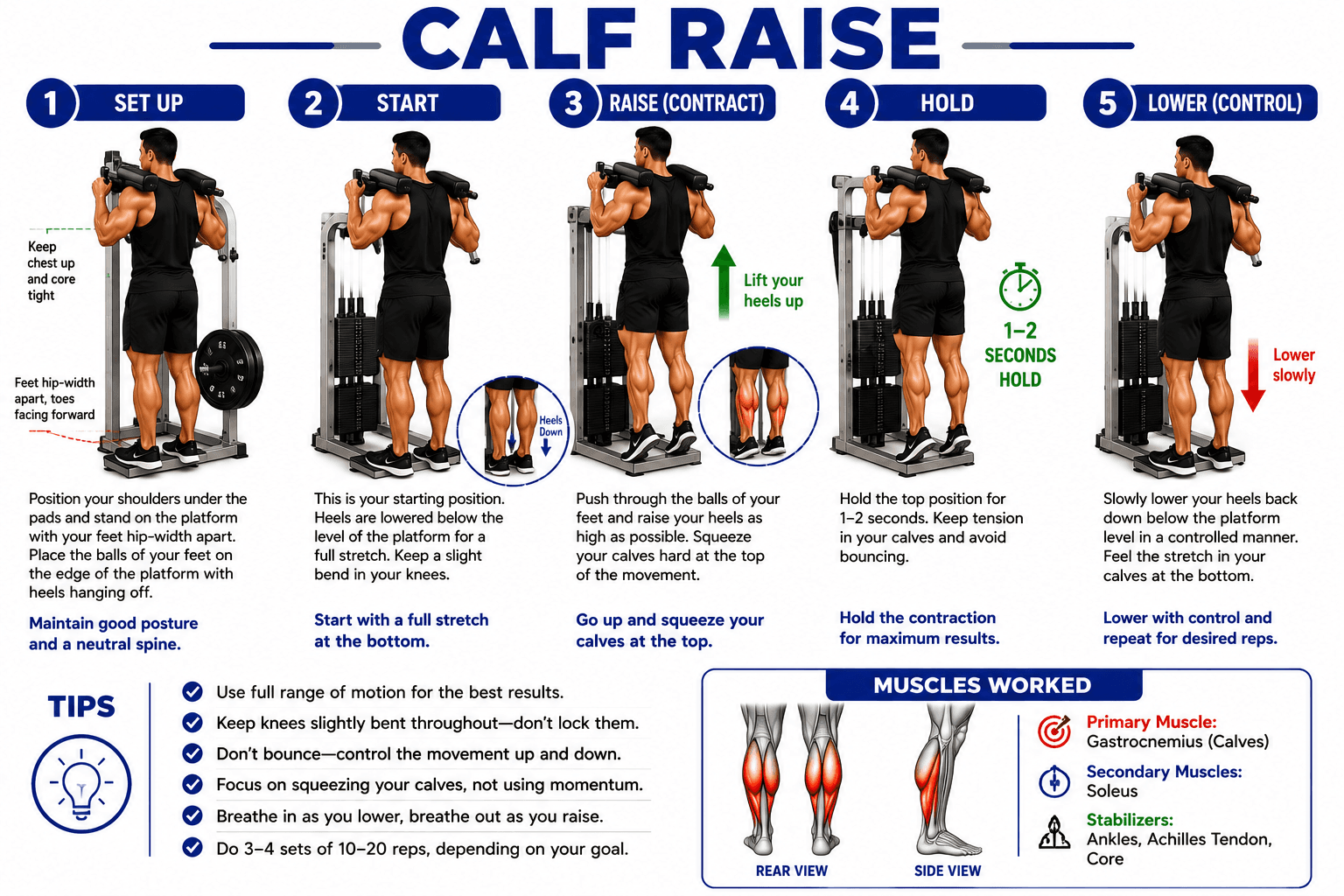 CALF RAISE

1 SET UP

Keep chest up and core tight

Feet hip-width apart, toes facing forward

Position your shoulders under the pads and stand on the platform with your feet hip-width apart. Place the balls of your feet on the edge of the platform with heels hanging off.

Maintain good posture and a neutral spine.

2 START

Heels Down

This is your starting position. Heels are lowered below the level of the platform for a full stretch. Keep a slight bend in your knees.

Start with a full stretch at the bottom.

3 RAISE (CONTRACT)

Lift your heels up

Push through the balls of your feet and raise your heels as high as possible. Squeeze your calves hard at the top of the movement.

Go up and squeeze your calves at the top.

4 HOLD

1–2 SECONDS HOLD

Hold the top position for 1–2 seconds. Keep tension in your calves and avoid bouncing.

Hold the contraction for maximum results.

5 LOWER (CONTROL)

Lower slowly

Slowly lower your heels back down below the platform level in a controlled manner. Feel the stretch in your calves at the bottom.

Lower with control and repeat for desired reps.

TIPS

Use full range of motion for the best results.
Keep knees slightly bent throughout—don't lock them.
Don't bounce—control the movement up and down.
Focus on squeezing your calves, not using momentum.
Breathe in as you lower, breathe out as you raise.
Do 3–4 sets of 10–20 reps, depending on your goal.

MUSCLES WORKED

REAR VIEW

SIDE VIEW

Primary Muscle:
Gastrocnemius (Calves)

Secondary Muscles:
Soleus

Stabilizers:
Ankles, Achilles Tendon, Core