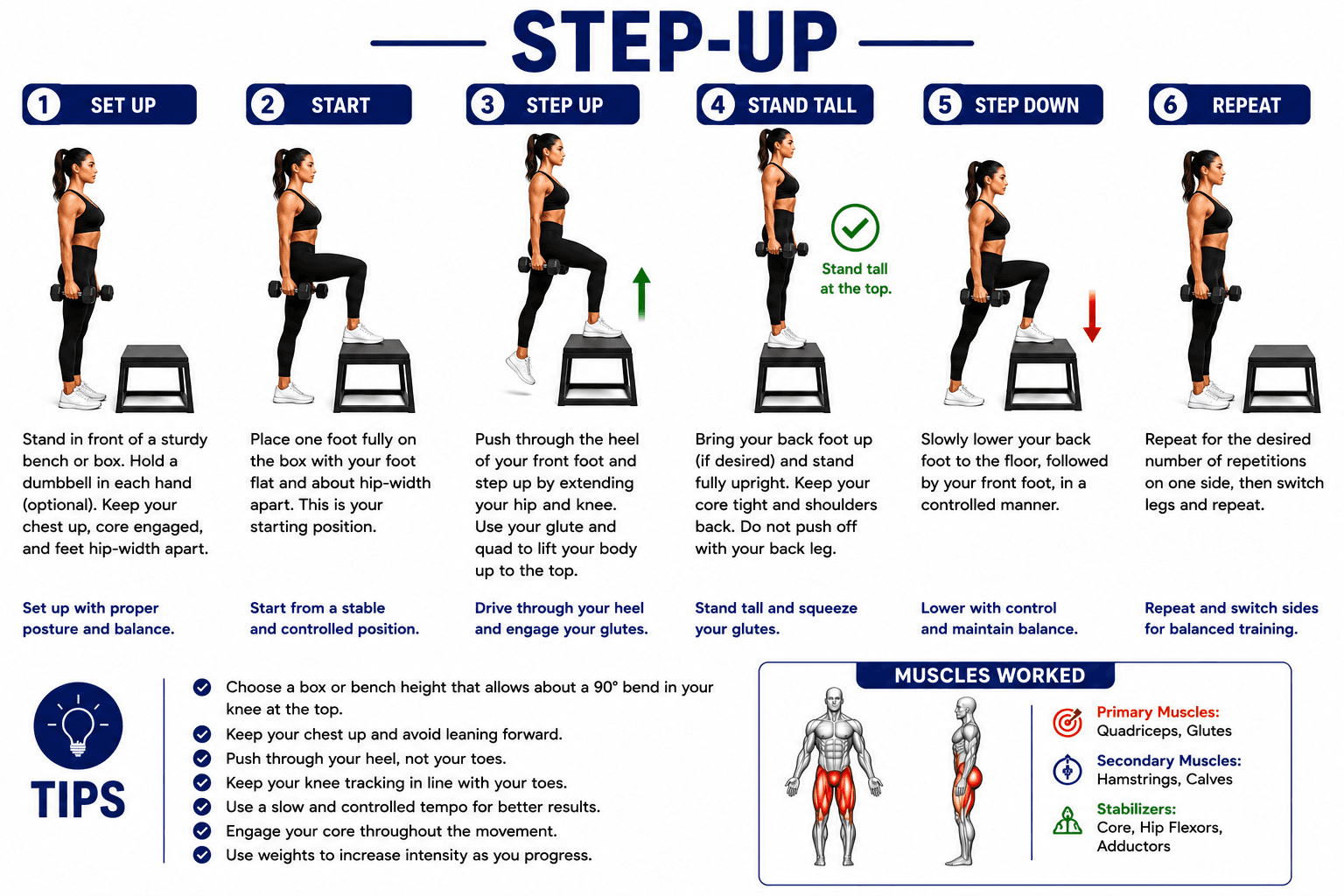 STEP-UP

1 SET UP

Stand in front of a sturdy bench or box. Hold a dumbbell in each hand (optional). Keep your chest up, core engaged, and feet hip-width apart.

Set up with proper posture and balance.

2 START

Place one foot fully on the box with your foot flat and about hip-width apart. This is your starting position.

Start from a stable and controlled position.

3 STEP UP

Push through the heel of your front foot and step up by extending your hip and knee. Use your glute and quad to lift your body up to the top.

Drive through your heel and engage your glutes.

4 STAND TALL

Stand tall at the top.

Bring your back foot up (if desired) and stand fully upright. Keep your core tight and shoulders back. Do not push off with your back leg.

Stand tall and squeeze your glutes.

5 STEP DOWN

Slowly lower your back foot to the floor, followed by your front foot, in a controlled manner.

Lower with control and maintain balance.

6 REPEAT

Repeat for the desired number of repetitions on one side, then switch legs and repeat.

Repeat and switch sides for balanced training.

TIPS

Choose a box or bench height that allows about a 90° bend in your knee at the top.
Keep your chest up and avoid leaning forward.
Push through your heel, not your toes.
Keep your knee tracking in line with your toes.
Use a slow and controlled tempo for better results.
Engage your core throughout the movement.
Use weights to increase intensity as you progress.

MUSCLES WORKED

Primary Muscles:
Quadriceps, Glutes

Secondary Muscles:
Hamstrings, Calves

Stabilizers:
Core, Hip Flexors, Adductors