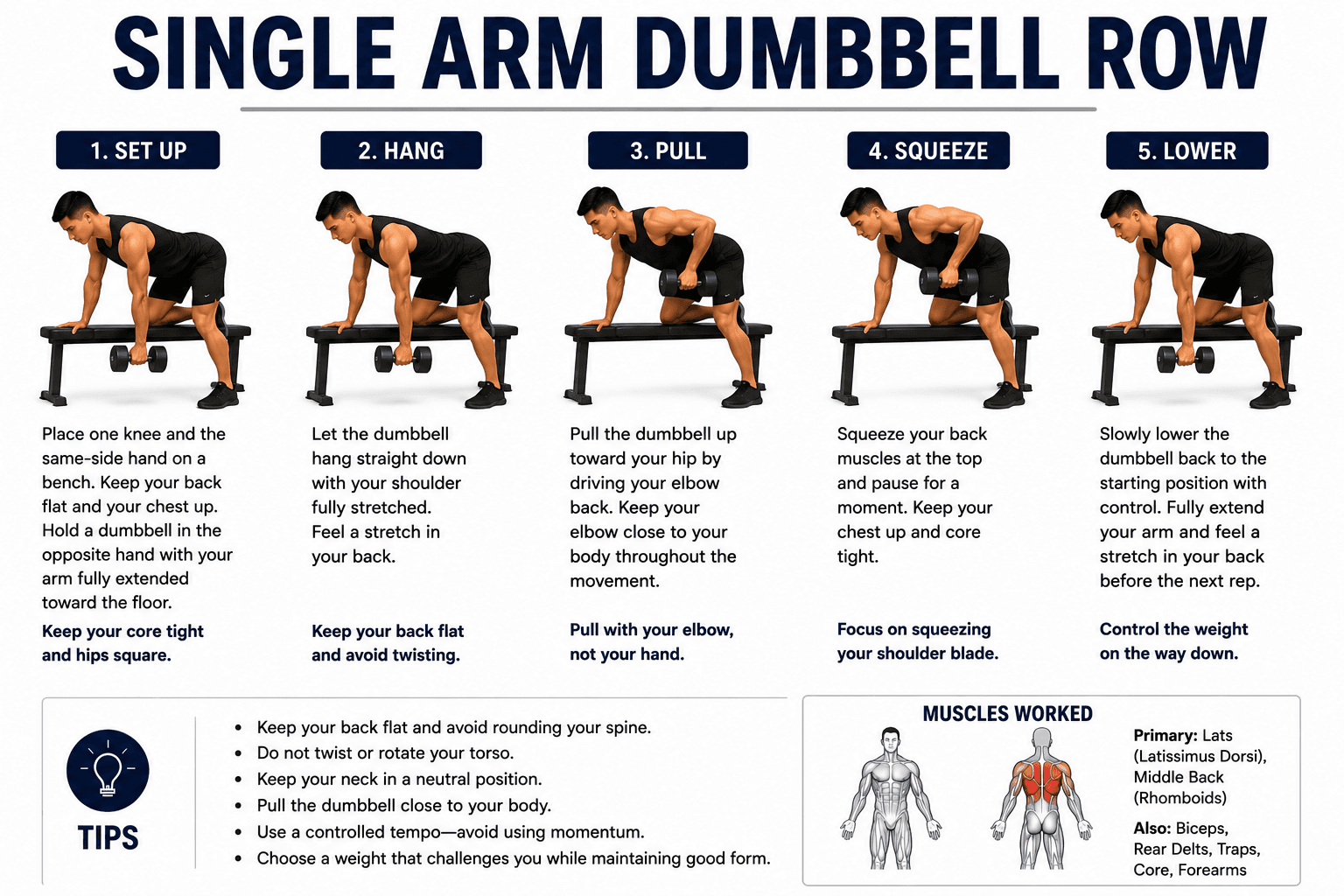 SINGLE ARM DUMBBELL ROW

1. SET UP

Place one knee and the same-side hand on a bench. Keep your back flat and your chest up. Hold a dumbbell in the opposite hand with your arm fully extended toward the floor.

Keep your core tight and hips square.

2. HANG

Let the dumbbell hang straight down with your shoulder fully stretched. Feel a stretch in your back.

Keep your back flat and avoid twisting.

3. PULL

Pull the dumbbell up toward your hip by driving your elbow back. Keep your elbow close to your body throughout the movement.

Pull with your elbow, not your hand.

4. SQUEEZE

Squeeze your back muscles at the top and pause for a moment. Keep your chest up and core tight.

Focus on squeezing your shoulder blade.

5. LOWER

Slowly lower the dumbbell back to the starting position with control. Fully extend your arm and feel a stretch in your back before the next rep.

Control the weight on the way down.

TIPS

• Keep your back flat and avoid rounding your spine.
• Do not twist or rotate your torso.
• Keep your neck in a neutral position.
• Pull the dumbbell close to your body.
• Use a controlled tempo—avoid using momentum.
• Choose a weight that challenges you while maintaining good form.

MUSCLES WORKED

Primary: Lats (Latissimus Dorsi), Middle Back (Rhomboids)

Also: Biceps, Rear Delts, Traps, Core, Forearms