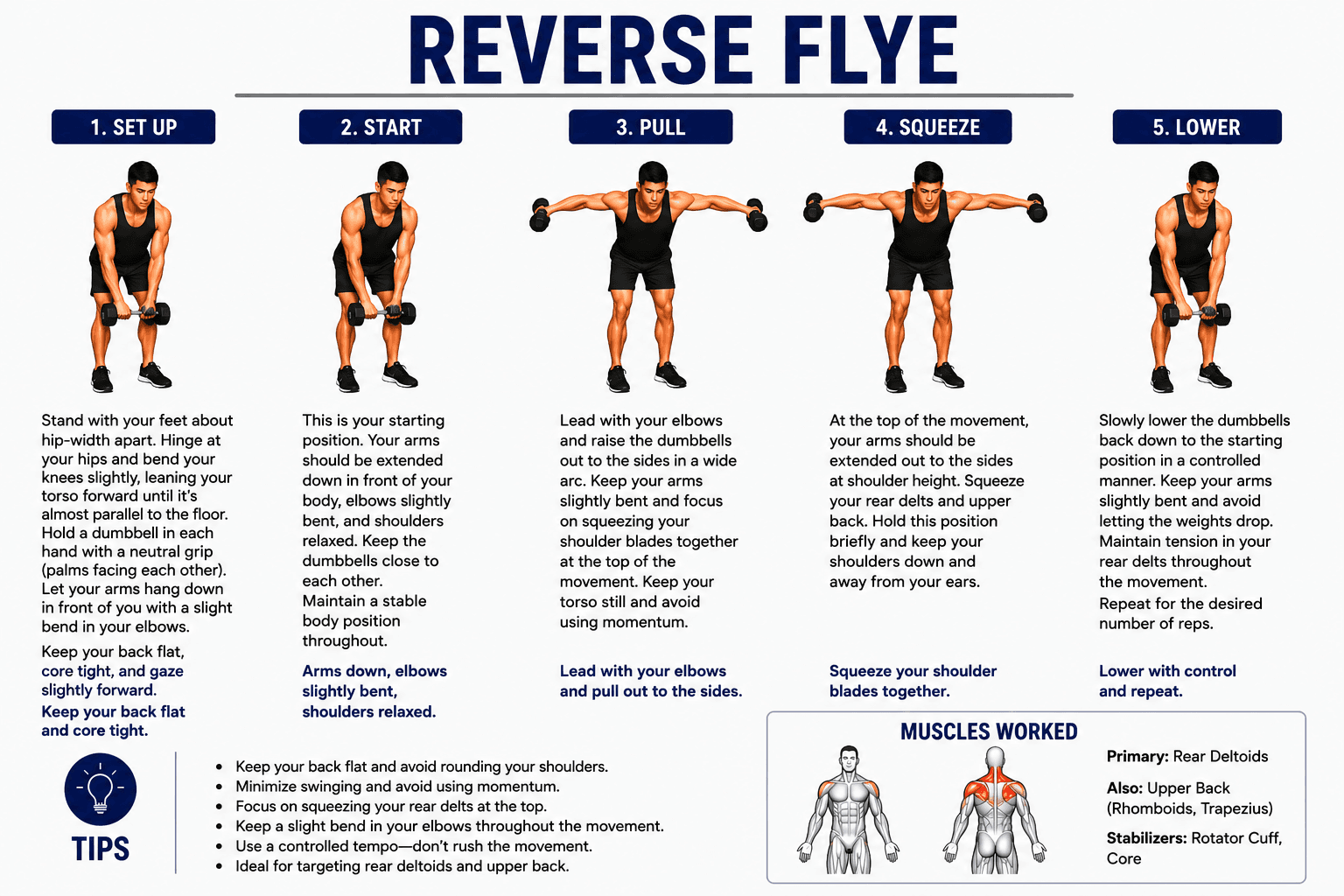 REVERSE FLYE

1. SET UP

Stand with your feet about hip-width apart. Hinge at your hips and bend your knees slightly, leaning your torso forward until it's almost parallel to the floor. Hold a dumbbell in each hand with a neutral grip (palms facing each other). Let your arms hang down in front of you with a slight bend in your elbows.

Keep your back flat, core tight, and gaze slightly forward.

Keep your back flat and core tight.

2. START

This is your starting position. Your arms should be extended down in front of your body, elbows slightly bent, and shoulders relaxed. Keep the dumbbells close to each other.
Maintain a stable body position throughout.

Arms down, elbows slightly bent, shoulders relaxed.

3. PULL

Lead with your elbows and raise the dumbbells out to the sides in a wide arc. Keep your arms slightly bent and focus on squeezing your shoulder blades together at the top of the movement. Keep your torso still and avoid using momentum.

Lead with your elbows and pull out to the sides.

4. SQUEEZE

At the top of the movement, your arms should be extended out to the sides at shoulder height. Squeeze your rear delts and upper back. Hold this position briefly and keep your shoulders down and away from your ears.

Squeeze your shoulder blades together.

5. LOWER

Slowly lower the dumbbells back down to the starting position in a controlled manner. Keep your arms slightly bent and avoid letting the weights drop. Maintain tension in your rear delts throughout the movement.
Repeat for the desired number of reps.

Lower with control and repeat.

TIPS

• Keep your back flat and avoid rounding your shoulders.
• Minimize swinging and avoid using momentum.
• Focus on squeezing your rear delts at the top.
• Keep a slight bend in your elbows throughout the movement.
• Use a controlled tempo—don't rush the movement.
• Ideal for targeting rear deltoids and upper back.

MUSCLES WORKED

Primary: Rear Deltoids

Also: Upper Back (Rhomboids, Trapezius)

Stabilizers: Rotator Cuff, Core