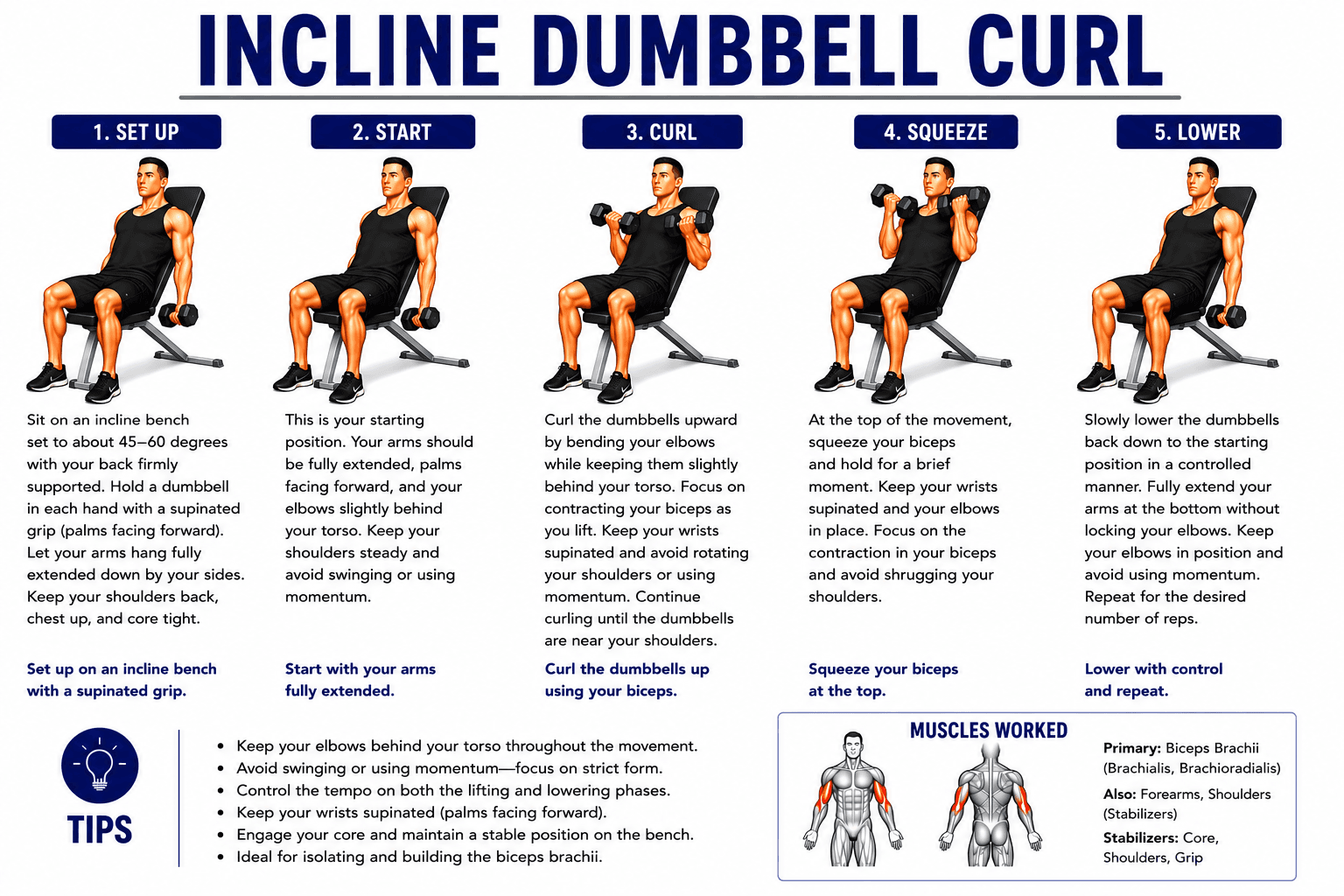 INCLINE DUMBBELL CURL

1. SET UP

Sit on an incline bench set to about 45–60 degrees with your back firmly supported. Hold a dumbbell in each hand with a supinated grip (palms facing forward). Let your arms hang fully extended down by your sides. Keep your shoulders back, chest up, and core tight.

Set up on an incline bench with a supinated grip.

2. START

This is your starting position. Your arms should be fully extended, palms facing forward, and your elbows slightly behind your torso. Keep your shoulders steady and avoid swinging or using momentum.

Start with your arms fully extended.

3. CURL

Curl the dumbbells upward by bending your elbows while keeping them slightly behind your torso. Focus on contracting your biceps as you lift. Keep your wrists supinated and avoid rotating your shoulders or using momentum. Continue curling until the dumbbells are near your shoulders.

Curl the dumbbells up using your biceps.

4. SQUEEZE

At the top of the movement, squeeze your biceps and hold for a brief moment. Keep your wrists supinated and your elbows in place. Focus on the contraction in your biceps and avoid shrugging your shoulders.

Squeeze your biceps at the top.

5. LOWER

Slowly lower the dumbbells back down to the starting position in a controlled manner. Fully extend your arms at the bottom without locking your elbows. Keep your elbows in position and avoid using momentum. Repeat for the desired number of reps.

Lower with control and repeat.

TIPS

• Keep your elbows behind your torso throughout the movement.
• Avoid swinging or using momentum—focus on strict form.
• Control the tempo on both the lifting and lowering phases.
• Keep your wrists supinated (palms facing forward).
• Engage your core and maintain a stable position on the bench.
• Ideal for isolating and building the biceps brachii.

MUSCLES WORKED

Primary: Biceps Brachii (Brachialis, Brachioradialis)

Also: Forearms, Shoulders (Stabilizers)

Stabilizers: Core, Shoulders, Grip